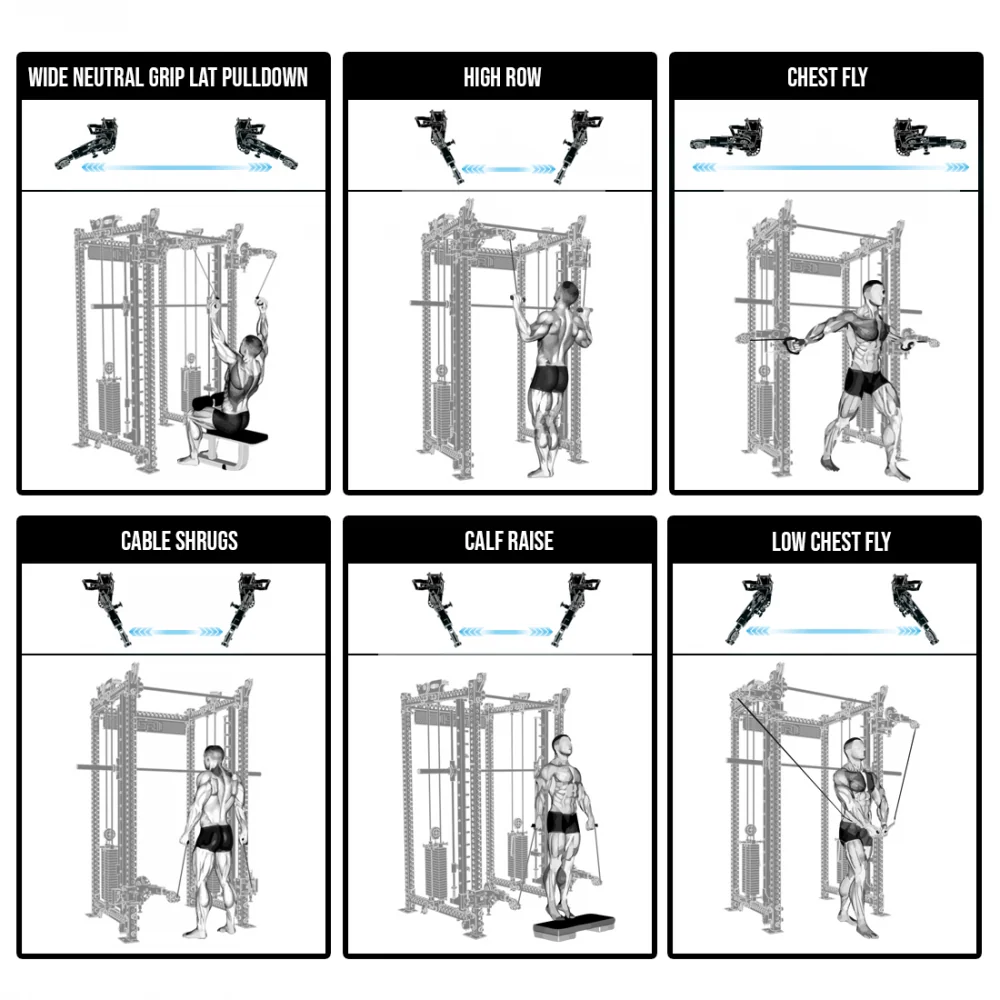 WIDE NEUTRAL GRIP LAT PULLDOWN

HIGH ROW

CHEST FLY

CABLE SHRUGS

CALF RAISE

LOW CHEST FLY